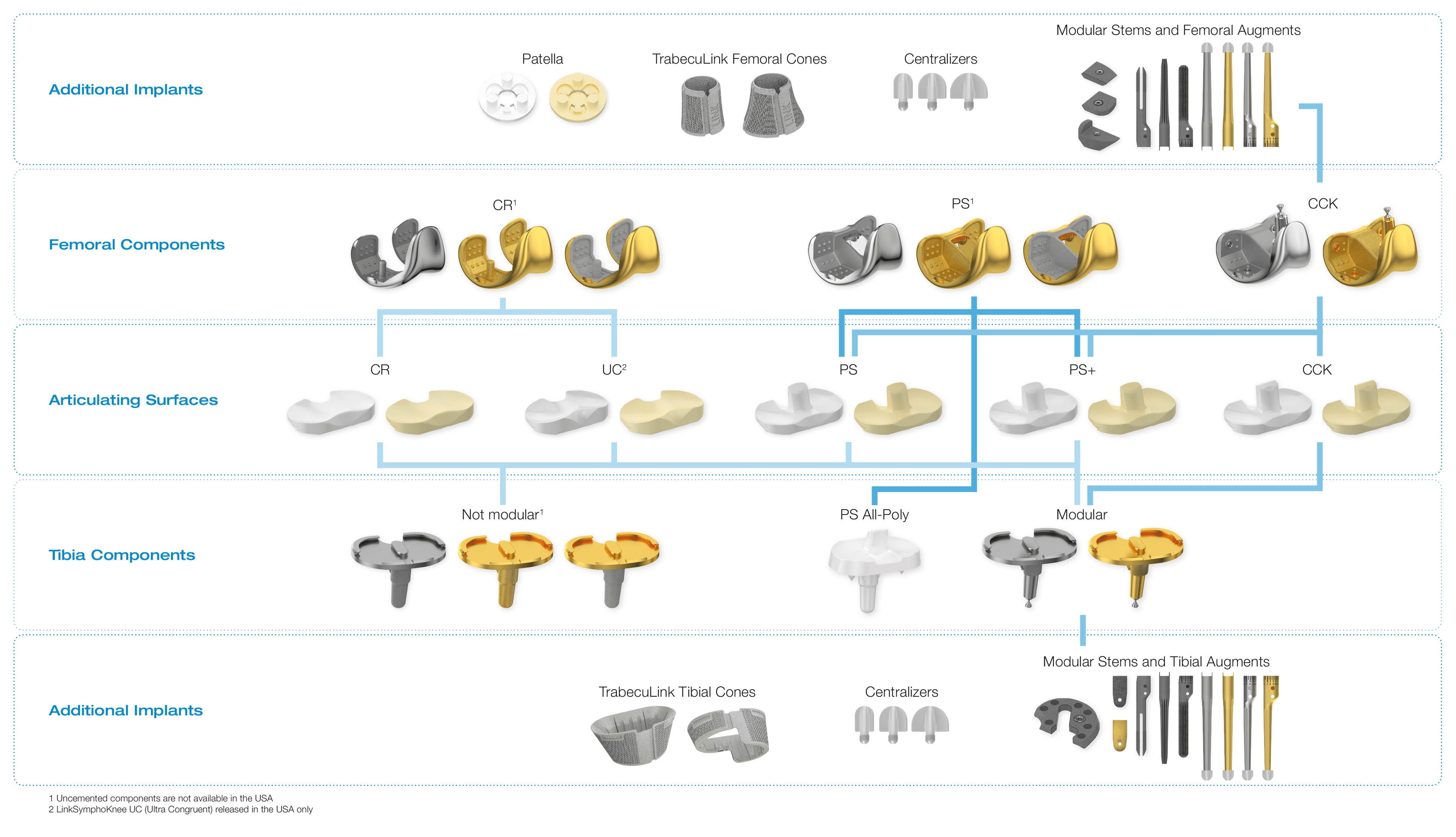 Additional Implants

Patella

TrabecuLink Femoral Cones

Centralizers

Modular Stems and Femoral Augments

Femoral Components

CR$^1$

PS$^1$

CCK

Articulating Surfaces

CR

UC$^2$

PS

PS+

CCK

Tibia Components

Not modular$^1$

PS All-Poly

Modular

Additional Implants

TrabecuLink Tibial Cones

Centralizers

Modular Stems and Tibial Augments

1 Uncemented components are not available in the USA
2 LinkSymphoKnee UC (Ultra Congruent) released in the USA only